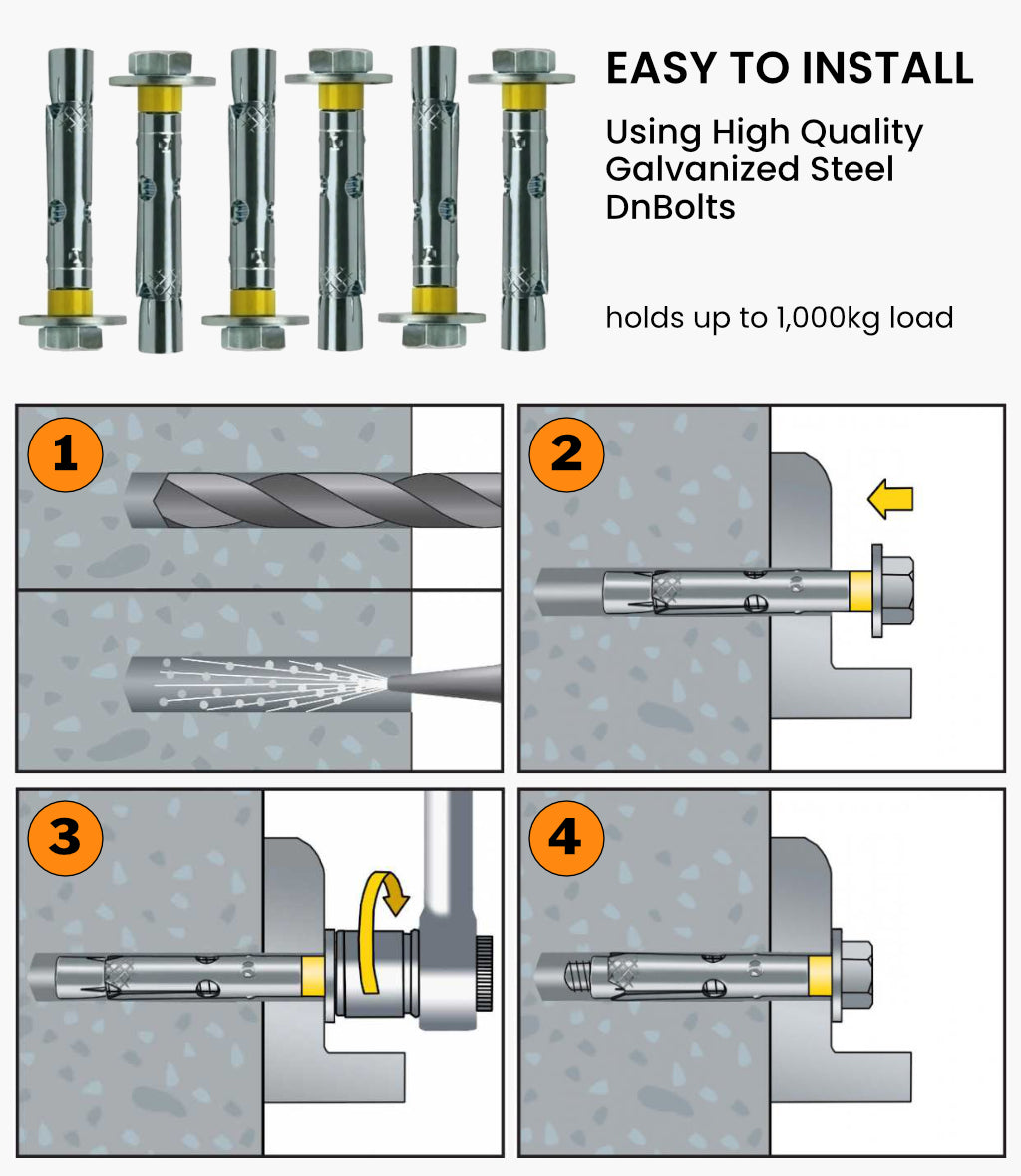 EASY TO INSTALL

Using High Quality Galvanized Steel DnBolts

holds up to 1,000kg load

1

2

3

4